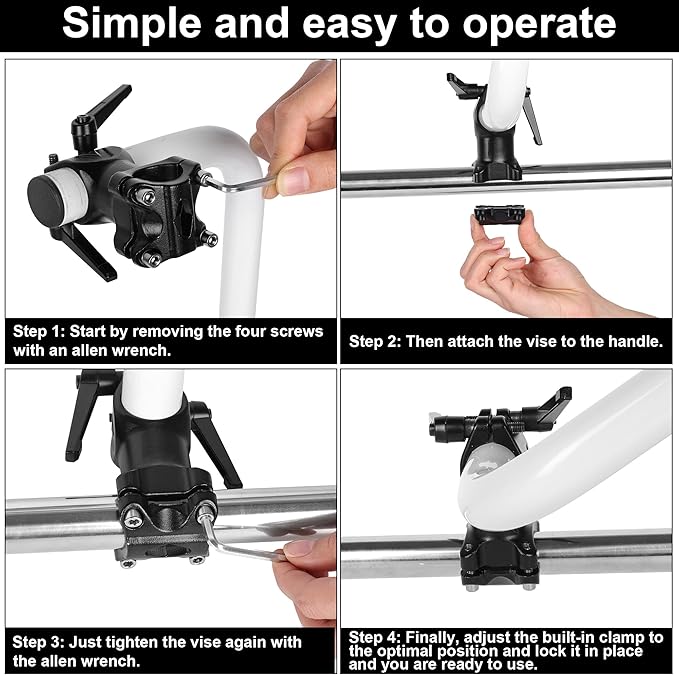 Simple and easy to operate

Step 1: Start by removing the four screws with an allen wrench.

Step 2: Then attach the vise to the handle.

Step 3: Just tighten the vise again with the allen wrench.

Step 4: Finally, adjust the built-in clamp to the optimal position and lock it in place and you are ready to use.