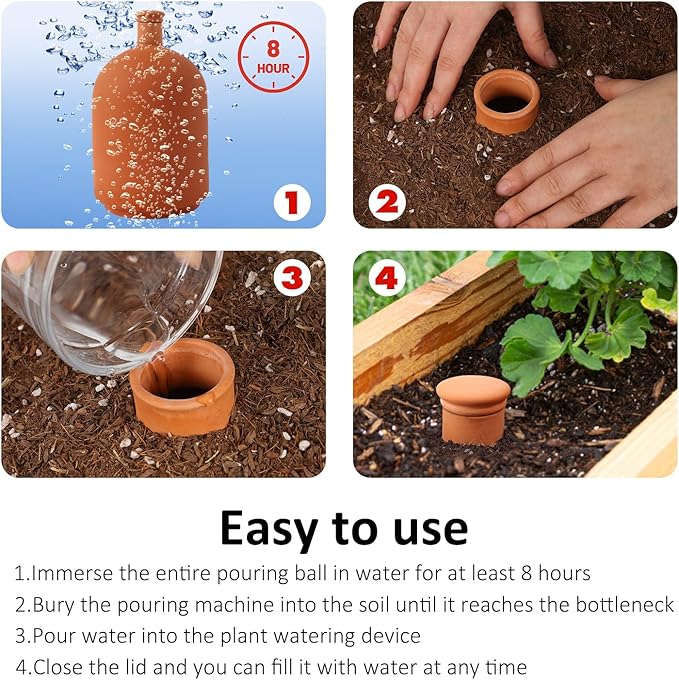 8
HOUR

1

2

3

4

Easy to use

1.Immerse the entire pouring ball in water for at least 8 hours
2.Bury the pouring machine into the soil until it reaches the bottleneck
3.Pour water into the plant watering device
4.Close the lid and you can fill it with water at any time