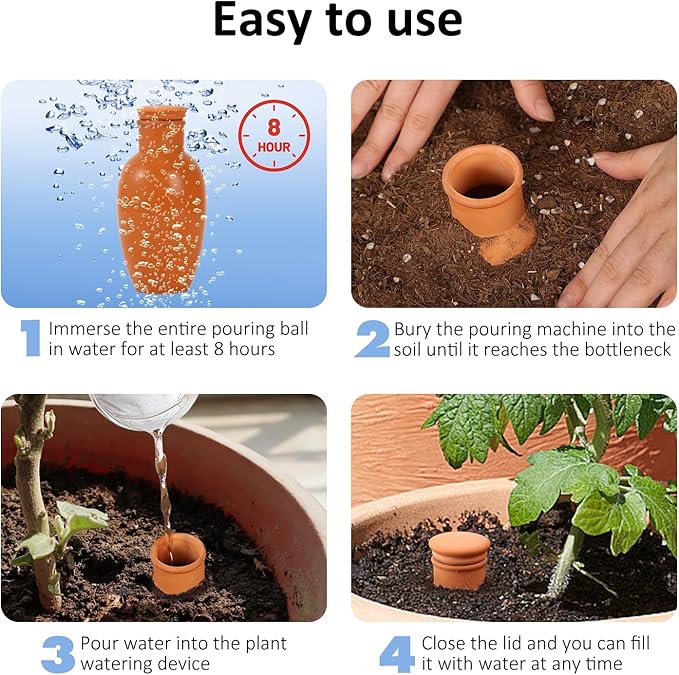 Easy to use

8
HOUR

1 Immerse the entire pouring ball in water for at least 8 hours

2 Bury the pouring machine into the soil until it reaches the bottleneck

3 Pour water into the plant watering device

4 Close the lid and you can fill it with water at any time