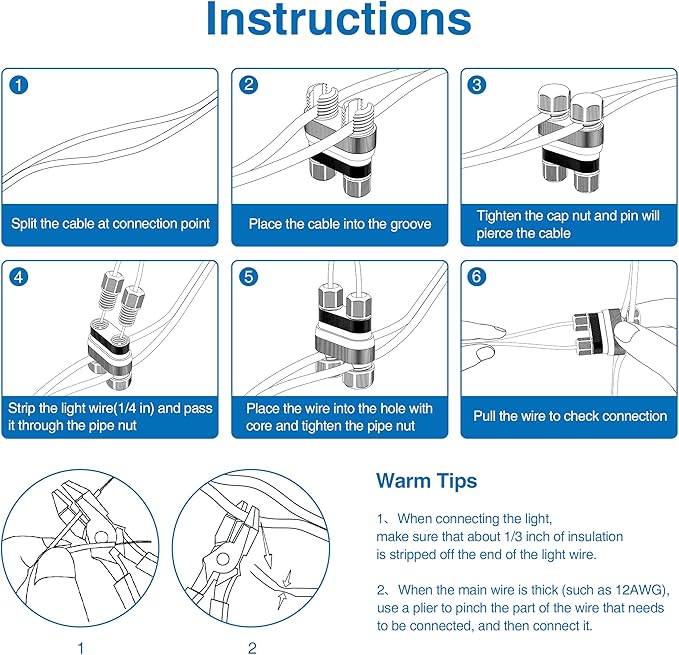 Instructions

1

Split the cable at connection point

2

Place the cable into the groove

3

Tighten the cap nut and pin will pierce the cable

4

Strip the light wire(1/4 in) and pass it through the pipe nut

5

Place the wire into the hole with core and tighten the pipe nut

6

Pull the wire to check connection

1

2

Warm Tips

1、When connecting the light, make sure that about 1/3 inch of insulation is stripped off the end of the light wire.

2、When the main wire is thick (such as 12AWG), use a plier to pinch the part of the wire that needs to be connected, and then connect it.