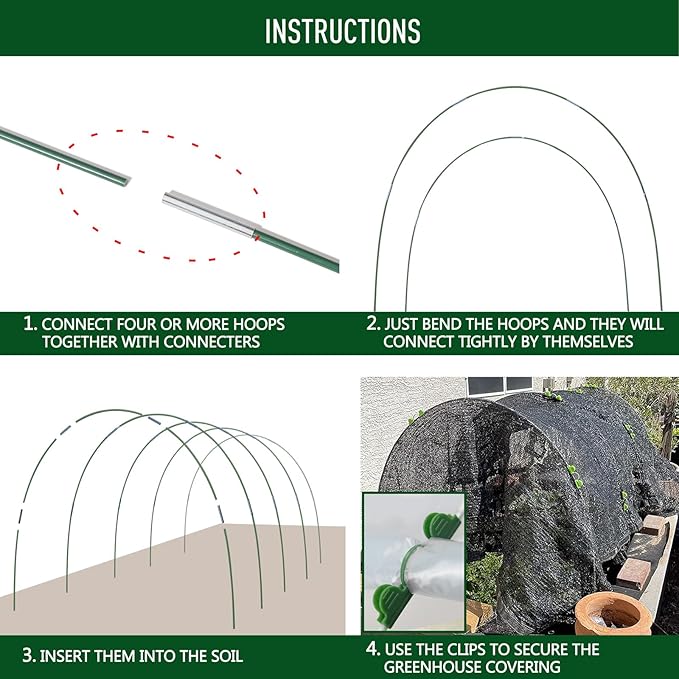 INSTRUCTIONS

1. CONNECT FOUR OR MORE HOOPS TOGETHER WITH CONNECTERS

2. JUST BEND THE HOOPS AND THEY WILL CONNECT TIGHTLY BY THEMSELVES

3. INSERT THEM INTO THE SOIL

4. USE THE CLIPS TO SECURE THE GREENHOUSE COVERING