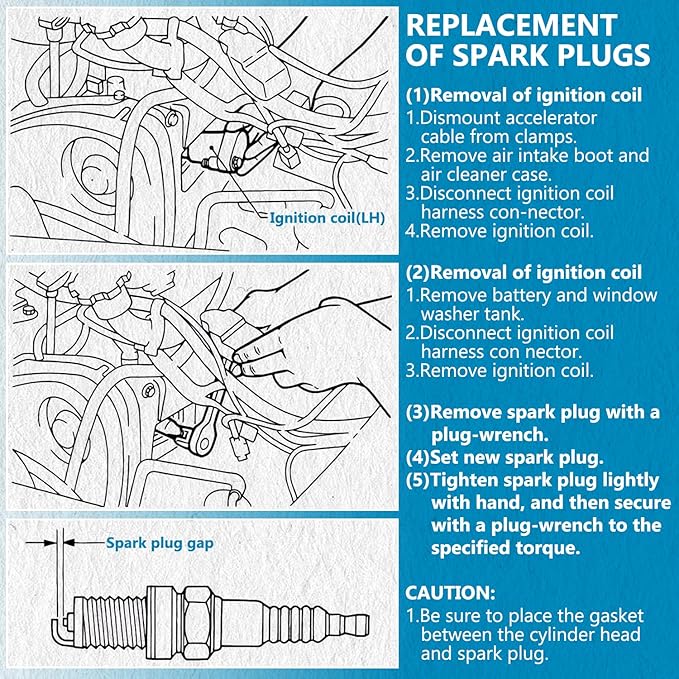 Ignition coil(LH)

Spark plug gap

REPLACEMENT OF SPARK PLUGS

(1)Removal of ignition coil
1.Dismount accelerator cable from clamps.
2.Remove air intake boot and air cleaner case.
3.Disconnect ignition coil harness con-nector.
4.Remove ignition coil.

(2)Removal of ignition coil
1.Remove battery and window washer tank.
2.Disconnect ignition coil harness con nector.
3.Remove ignition coil.

(3)Remove spark plug with a plug-wrench.
(4)Set new spark plug.
(5)Tighten spark plug lightly with hand, and then secure with a plug-wrench to the specified torque.

CAUTION:
1.Be sure to place the gasket between the cylinder head and spark plug.