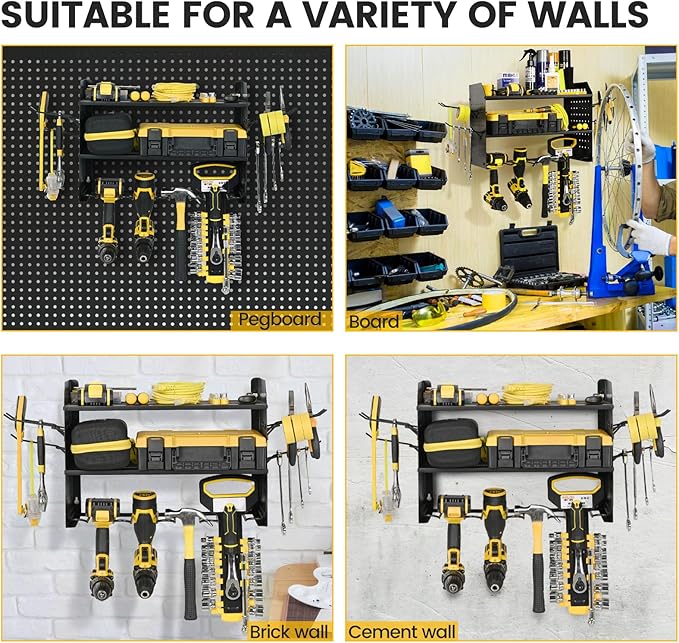 SUITABLE FOR A VARIETY OF WALLS

Pegboard

Board

Brick wall

Cement wall