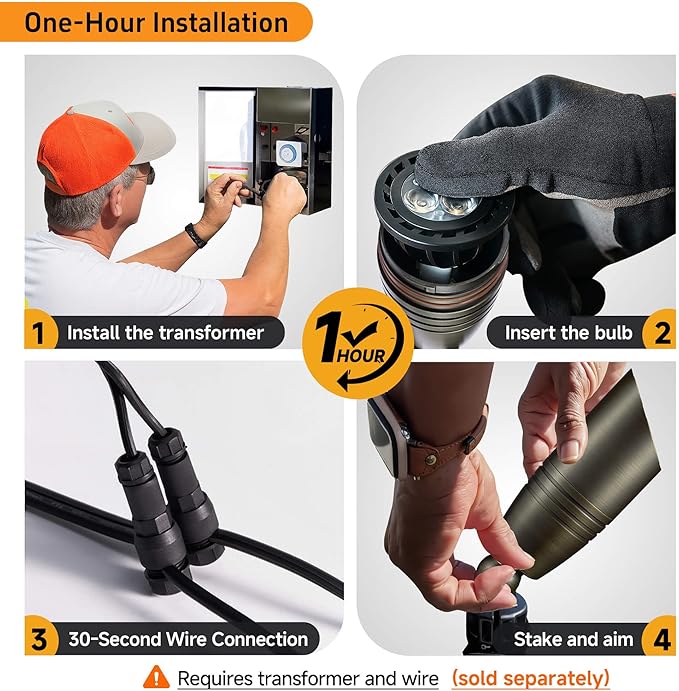 One-Hour Installation

1 Install the transformer

Insert the bulb 2

1 HOUR

3 30-Second Wire Connection

Stake and aim 4

Requires transformer and wire (sold separately)