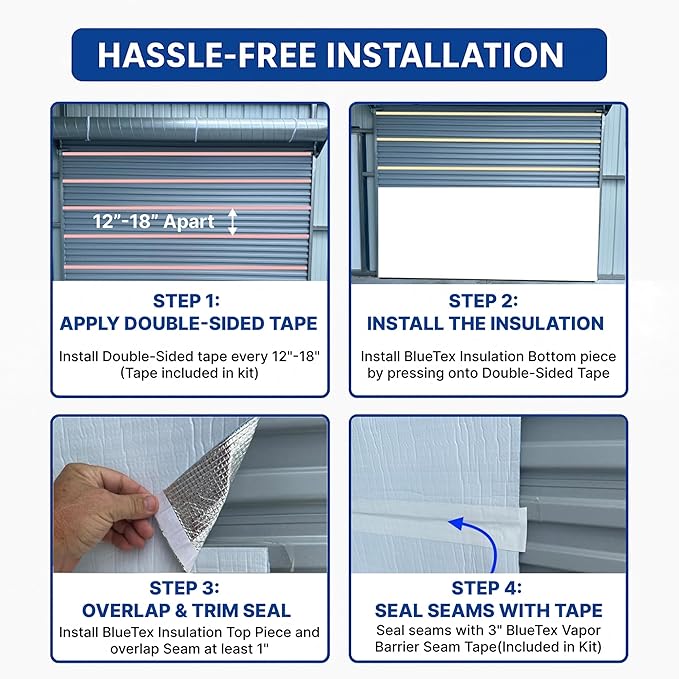 HASSLE-FREE INSTALLATION

12"-18" Apart

STEP 1:
APPLY DOUBLE-SIDED TAPE

Install Double-Sided tape every 12"-18" (Tape included in kit)

STEP 2:
INSTALL THE INSULATION

Install BlueTex Insulation Bottom piece by pressing onto Double-Sided Tape

STEP 3:
OVERLAP & TRIM SEAL

Install BlueTex Insulation Top Piece and overlap Seam at least 1"

STEP 4:
SEAL SEAMS WITH TAPE

Seal seams with 3" BlueTex Vapor Barrier Seam Tape(Included in Kit)