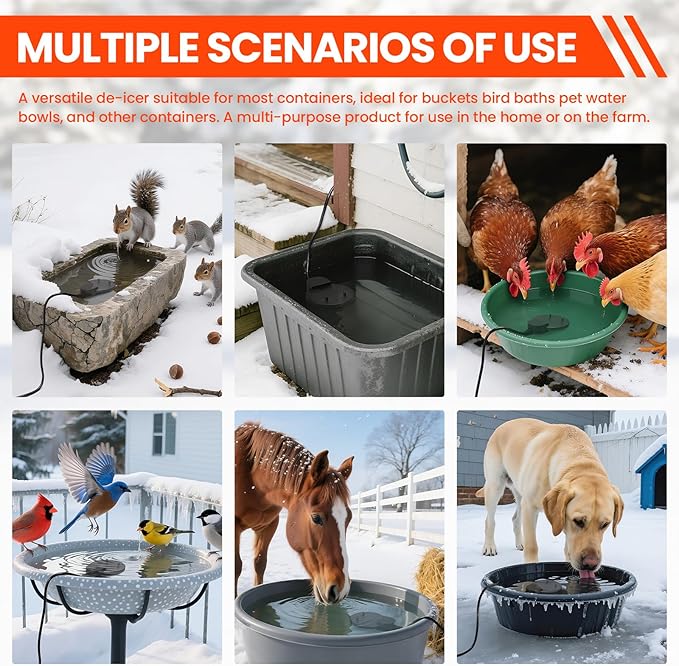 MULTIPLE SCENARIOS OF USE

A versatile de-icer suitable for most containers, ideal for buckets bird baths pet water bowls, and other containers. A multi-purpose product for use in the home or on the farm.