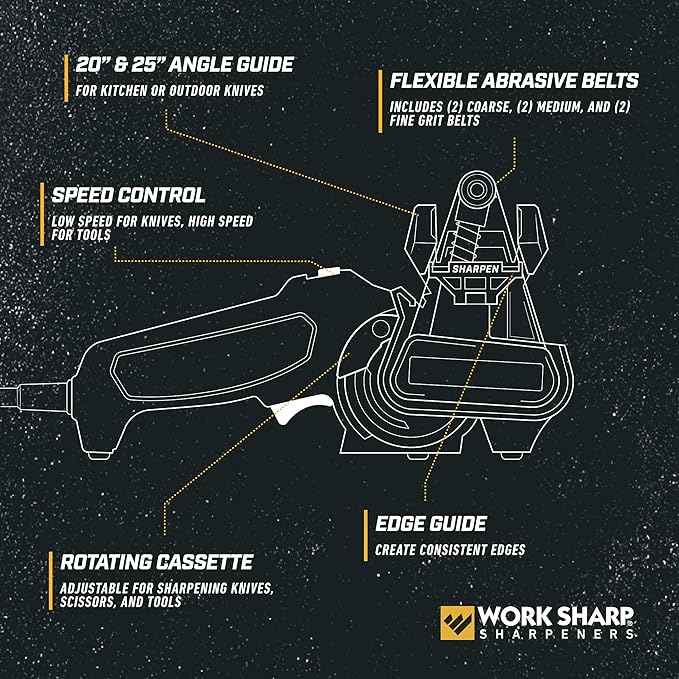 20° & 25° ANGLE GUIDE

FOR KITCHEN OR OUTDOOR KNIVES

FLEXIBLE ABRASIVE BELTS

INCLUDES (2) COARSE, (2) MEDIUM, AND (2) FINE GRIT BELTS

SPEED CONTROL

LOW SPEED FOR KNIVES, HIGH SPEED FOR TOOLS

SHARPEN

EDGE GUIDE

CREATE CONSISTENT EDGES

ROTATING CASSETTE

ADJUSTABLE FOR SHARPENING KNIVES, SCISSORS, AND TOOLS

WORK SHARP®
SHARPENERS