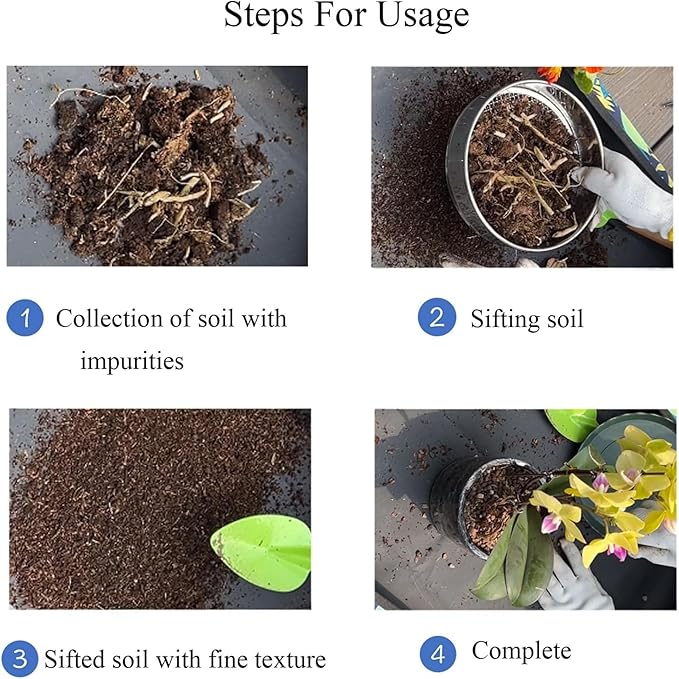 Steps For Usage

1 Collection of soil with impurities

2 Sifting soil

3 Sifted soil with fine texture

4 Complete