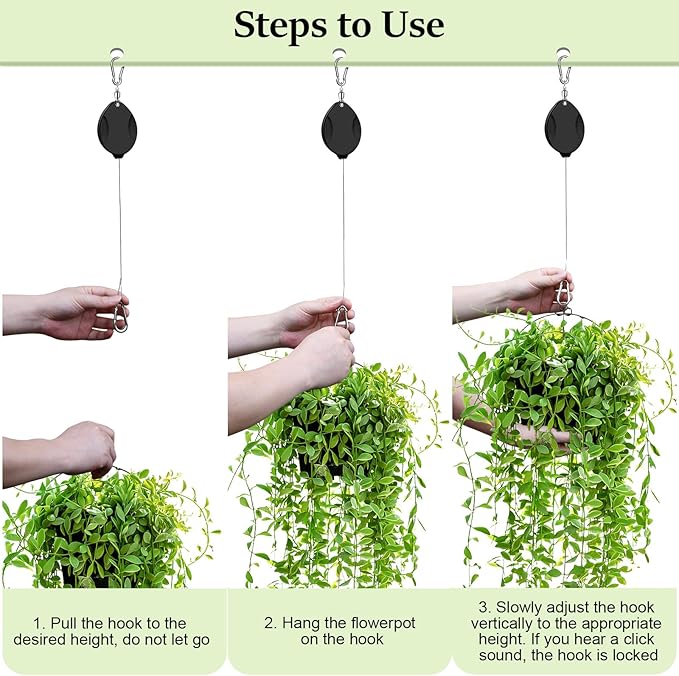 Steps to Use

1. Pull the hook to the desired height, do not let go

2. Hang the flowerpot on the hook

3. Slowly adjust the hook vertically to the appropriate height. If you hear a click sound, the hook is locked