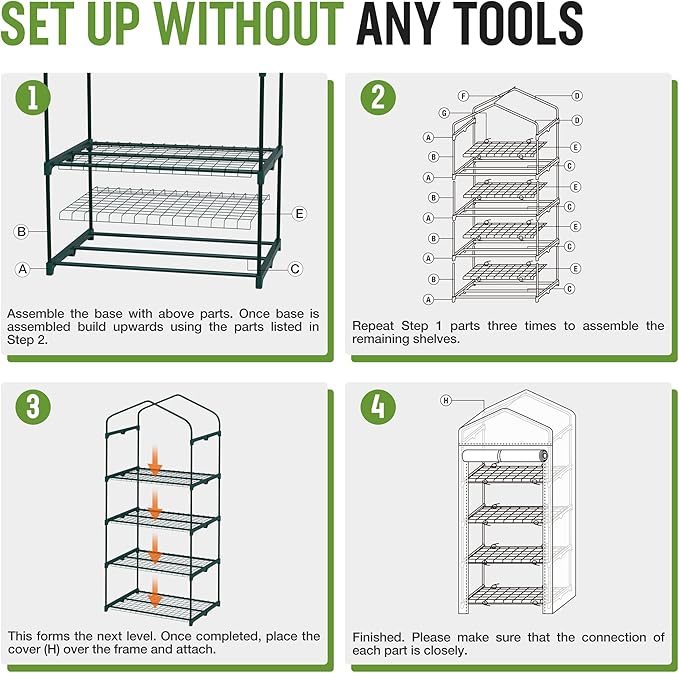 SET UP WITHOUT ANY TOOLS

1

E
B
A
C

Assemble the base with above parts. Once base is assembled build upwards using the parts listed in Step 2.

2

F
D
G
D
A
E
B
C
A
E
B
C
A
E
B
C
A
E
B
C
A

Repeat Step 1 parts three times to assemble the remaining shelves.

3

This forms the next level. Once completed, place the cover (H) over the frame and attach.

4

H

Finished. Please make sure that the connection of each part is closely.