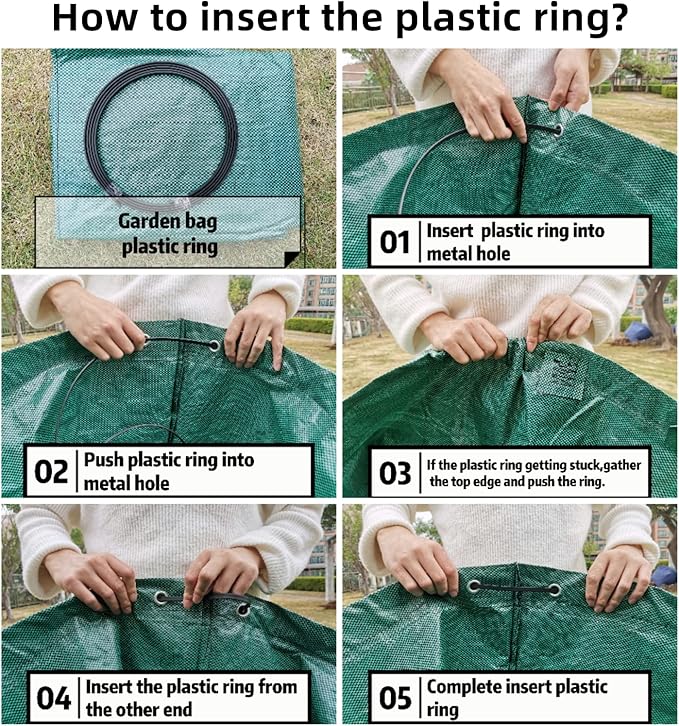 How to insert the plastic ring?

Garden bag plastic ring

01 Insert plastic ring into metal hole

02 Push plastic ring into metal hole

03 If the plastic ring getting stuck,gather the top edge and push the ring.

04 Insert the plastic ring from the other end

05 Complete insert plastic ring