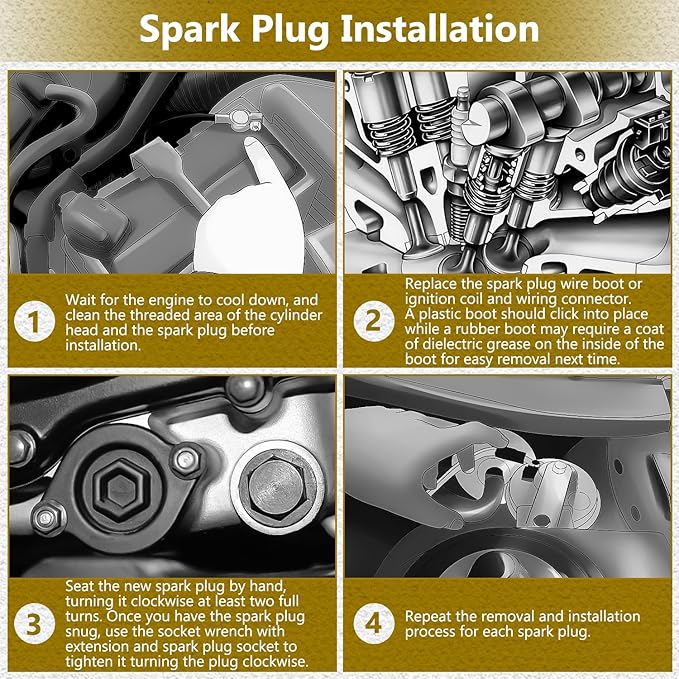 Spark Plug Installation

1

Wait for the engine to cool down, and clean the threaded area of the cylinder head and the spark plug before installation.

2

Replace the spark plug wire boot or ignition coil and wiring connector. A plastic boot should click into place while a rubber boot may require a coat of dielectric grease on the inside of the boot for easy removal next time.

3

Seat the new spark plug by hand, turning it clockwise at least two full turns. Once you have the spark plug snug, use the socket wrench with extension and spark plug socket to tighten it turning the plug clockwise.

4

Repeat the removal and installation process for each spark plug.