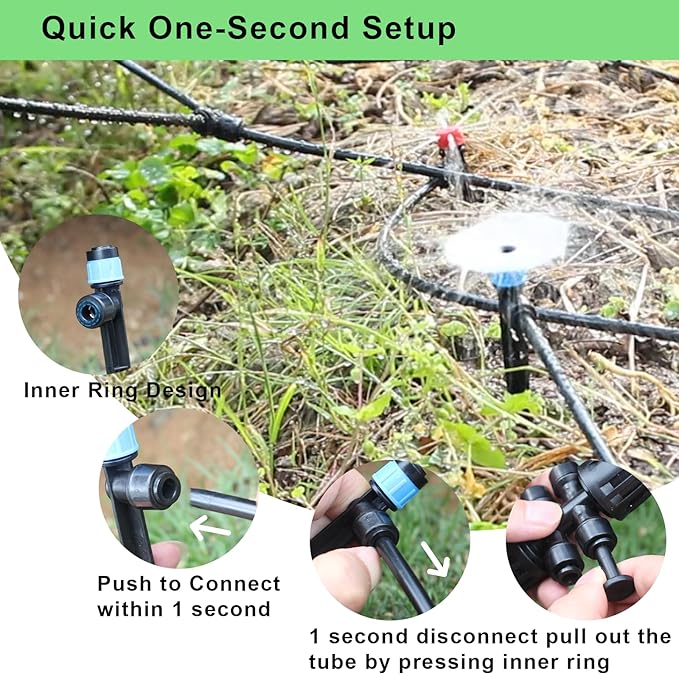 Quick One-Second Setup

Inner Ring Design

Push to Connect within 1 second

1 second disconnect pull out the tube by pressing inner ring