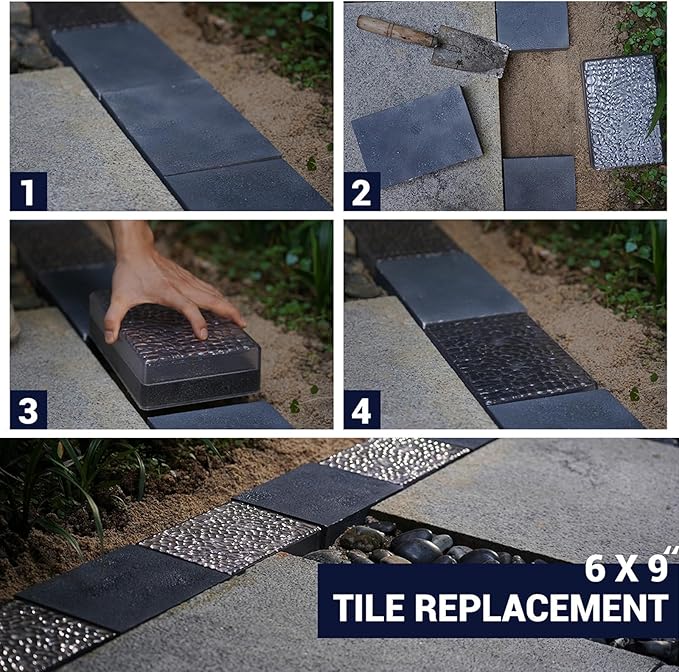 1

2

3

4

6 X 9"
TILE REPLACEMENT