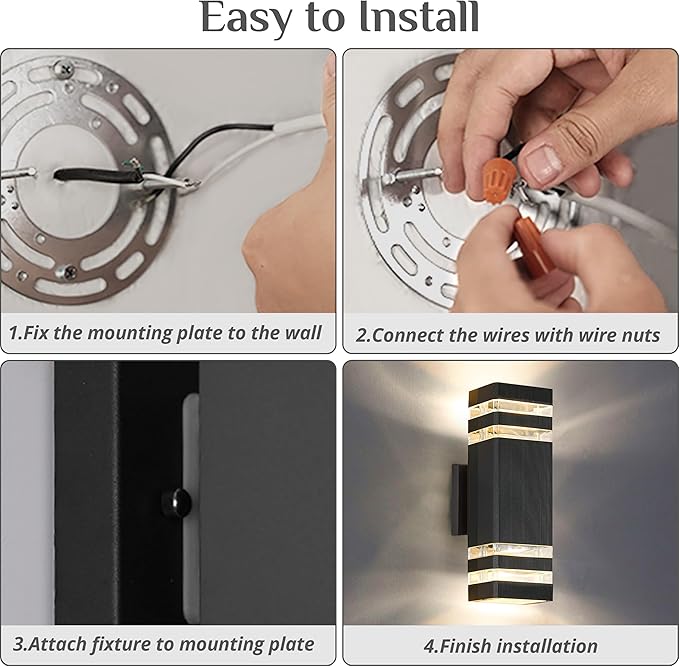 Easy to Install

1.Fix the mounting plate to the wall

2.Connect the wires with wire nuts

3.Attach fixture to mounting plate

4.Finish installation