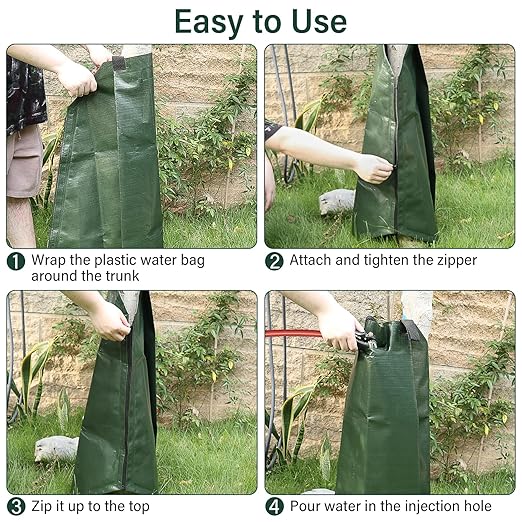 Easy to Use

1 Wrap the plastic water bag around the trunk

2 Attach and tighten the zipper

3 Zip it up to the top

4 Pour water in the injection hole