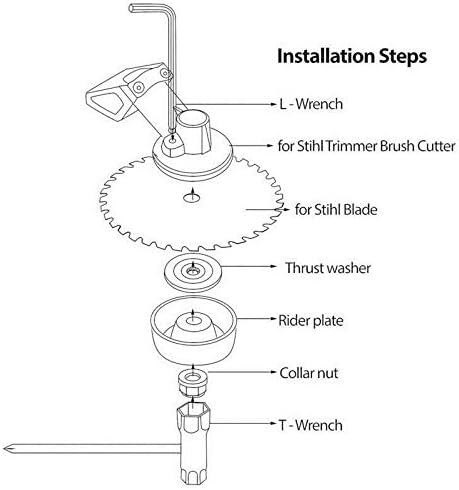 Installation Steps

L - Wrench

for Stihl Trimmer Brush Cutter

for Stihl Blade

Thrust washer

Rider plate

Collar nut

T - Wrench