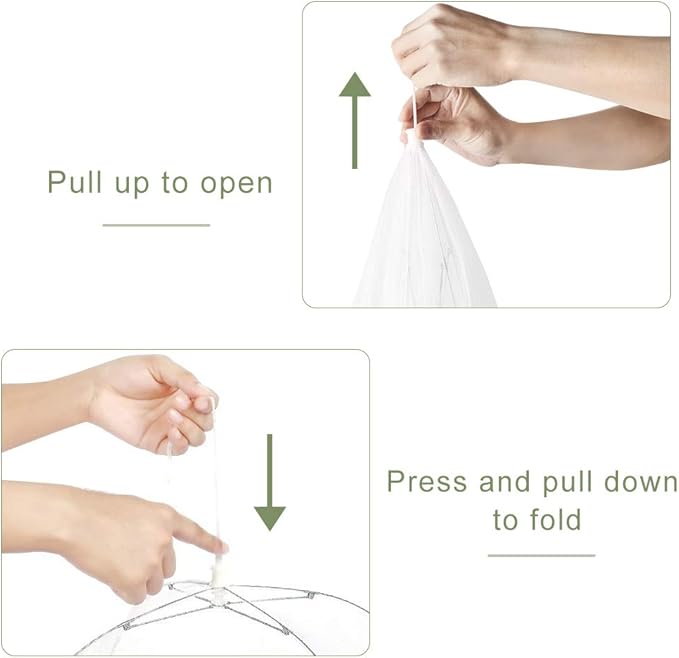 Pull up to open

Press and pull down to fold