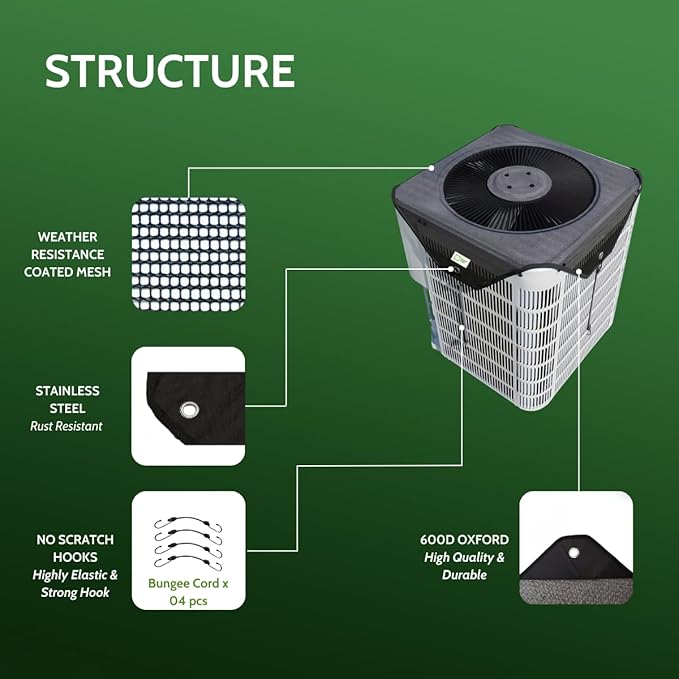 STRUCTURE

WEATHER RESISTANCE COATED MESH

STAINLESS STEEL
Rust Resistant

NO SCRATCH HOOKS
Highly Elastic & Strong Hook

Bungee Cord x 04 pcs

600D OXFORD
High Quality & Durable