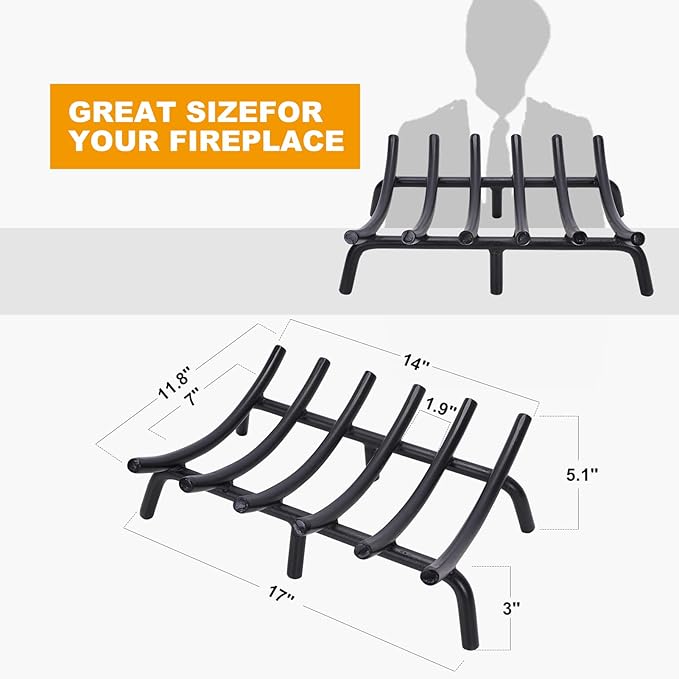 GREAT SIZEFOR YOUR FIREPLACE

11.8"
7"
14"
1.9"
5.1"
17"
3"