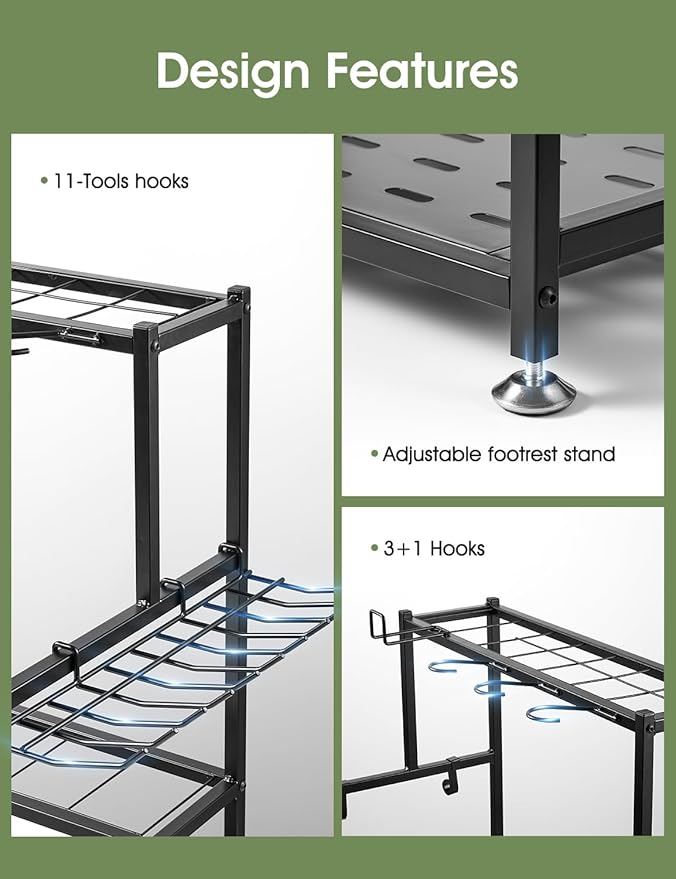 Design Features

• 11-Tools hooks

• Adjustable footrest stand

• 3+1 Hooks