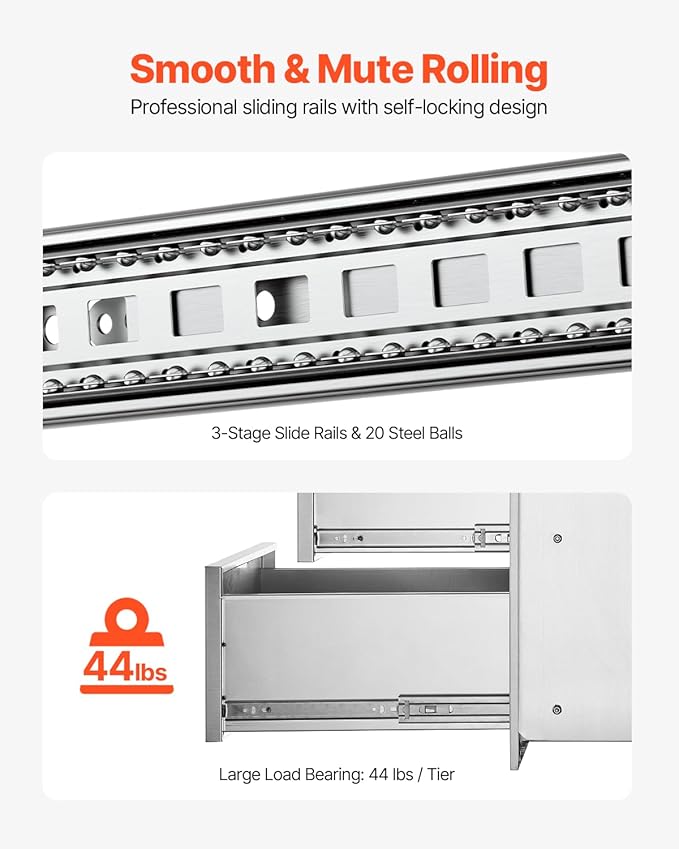 Smooth & Mute Rolling

Professional sliding rails with self-locking design

3-Stage Slide Rails & 20 Steel Balls

44lbs

Large Load Bearing: 44 lbs / Tier