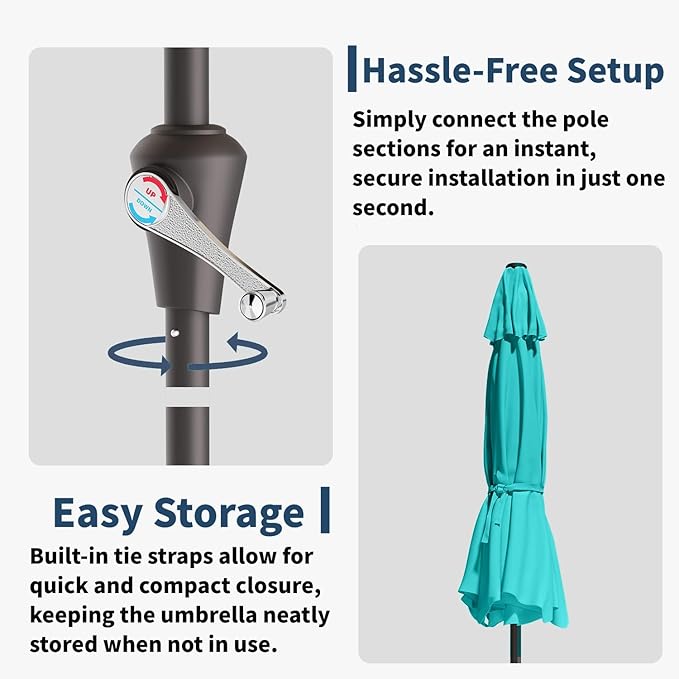 UP
DOWN

Hassle-Free Setup

Simply connect the pole sections for an instant, secure installation in just one second.

Easy Storage

Built-in tie straps allow for quick and compact closure, keeping the umbrella neatly stored when not in use.