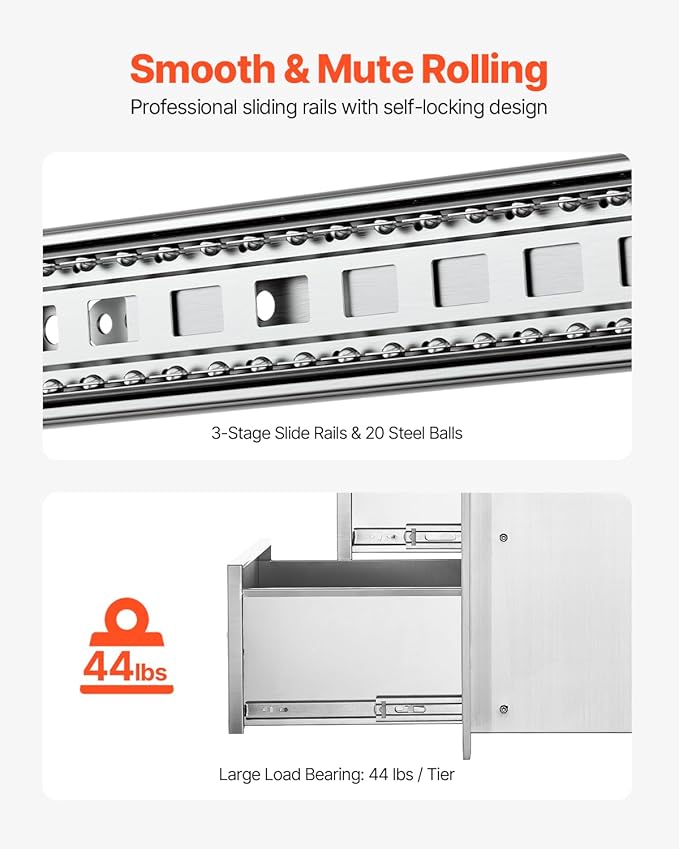 Smooth & Mute Rolling

Professional sliding rails with self-locking design

3-Stage Slide Rails & 20 Steel Balls

44lbs

Large Load Bearing: 44 lbs / Tier