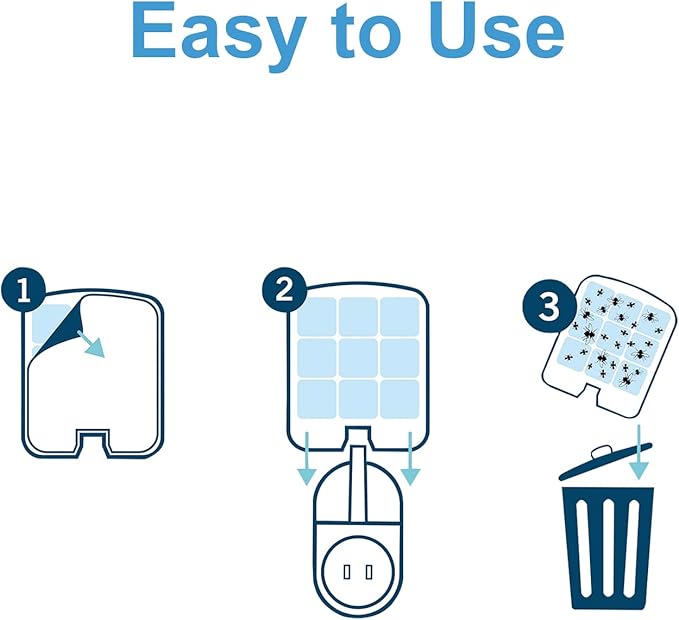 Easy to Use

1

2

3