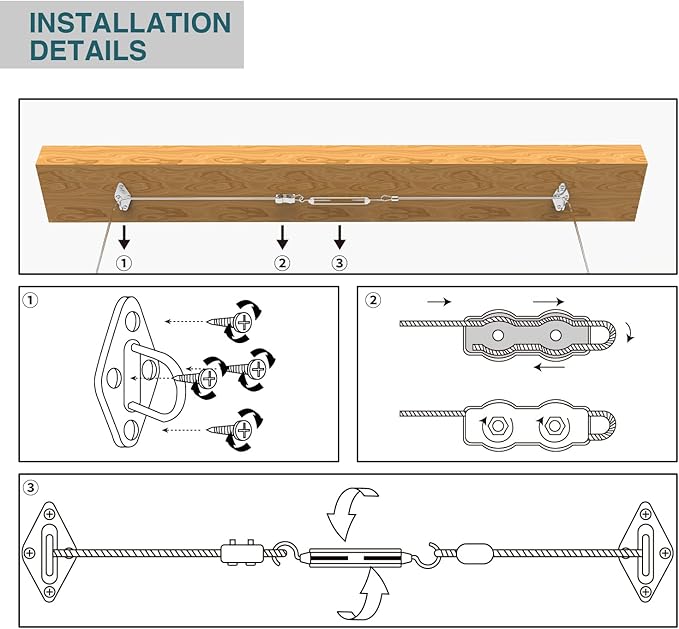 INSTALLATION DETAILS

①

②

③

①

②

③