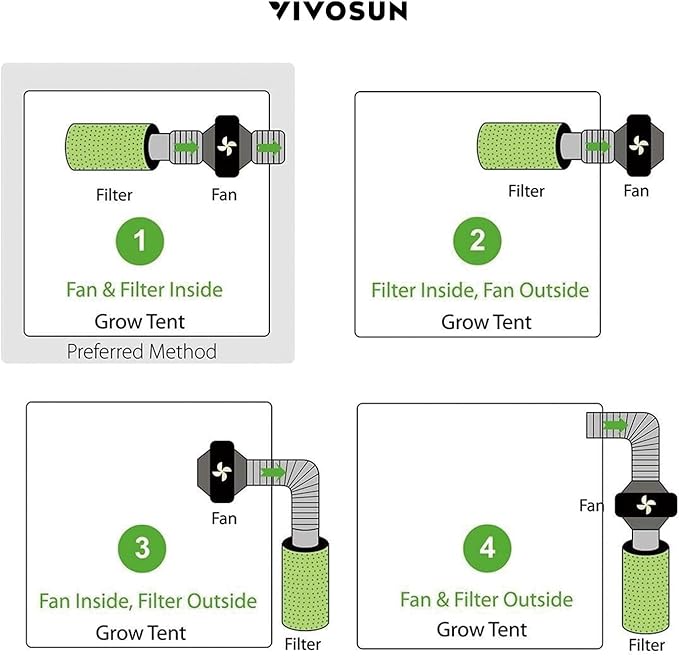 VIVOSUN

Filter
Fan
1
Fan & Filter Inside
Grow Tent
Preferred Method

Filter
Fan
2
Filter Inside, Fan Outside
Grow Tent

Fan
3
Fan Inside, Filter Outside
Grow Tent
Filter

Fan
4
Fan & Filter Outside
Grow Tent
Filter