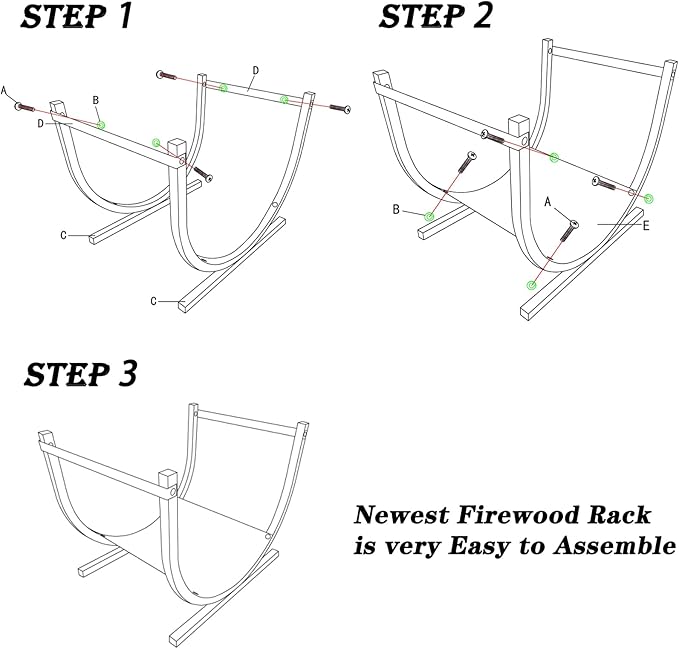 STEP 1

A
B
D
D
C
C

STEP 2

B
A
E

STEP 3

Newest Firewood Rack is very Easy to Assemble