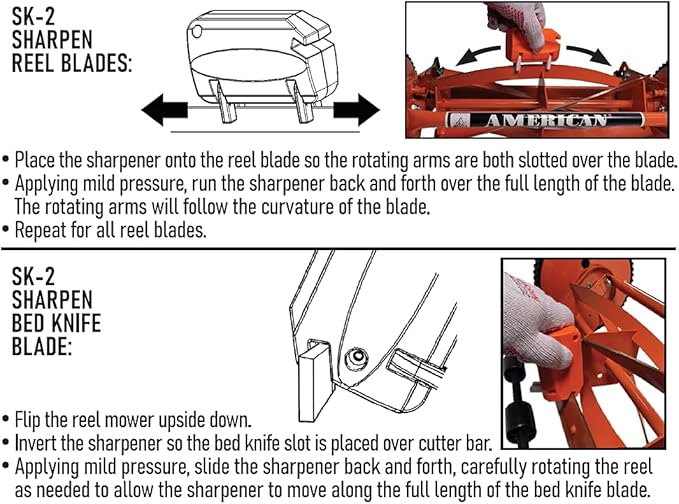 SK-2
SHARPEN
REEL BLADES:

AMERICAN

• Place the sharpener onto the reel blade so the rotating arms are both slotted over the blade.
• Applying mild pressure, run the sharpener back and forth over the full length of the blade. The rotating arms will follow the curvature of the blade.
• Repeat for all reel blades.

SK-2
SHARPEN
BED KNIFE
BLADE:

• Flip the reel mower upside down.
• Invert the sharpener so the bed knife slot is placed over cutter bar.
• Applying mild pressure, slide the sharpener back and forth, carefully rotating the reel as needed to allow the sharpener to move along the full length of the bed knife blade.