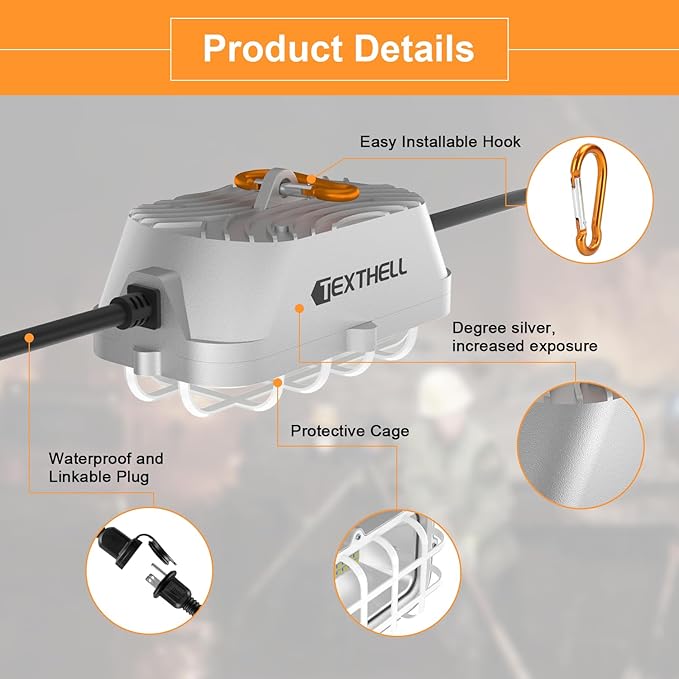 Product Details

Easy Installable Hook

TEXTHELL

Degree silver, increased exposure

Protective Cage

Waterproof and Linkable Plug