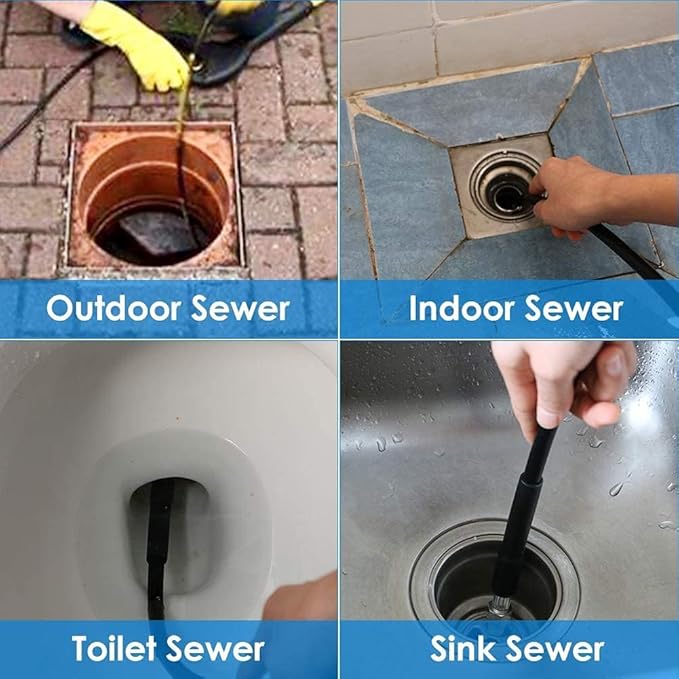 Outdoor Sewer

Indoor Sewer

Toilet Sewer

Sink Sewer