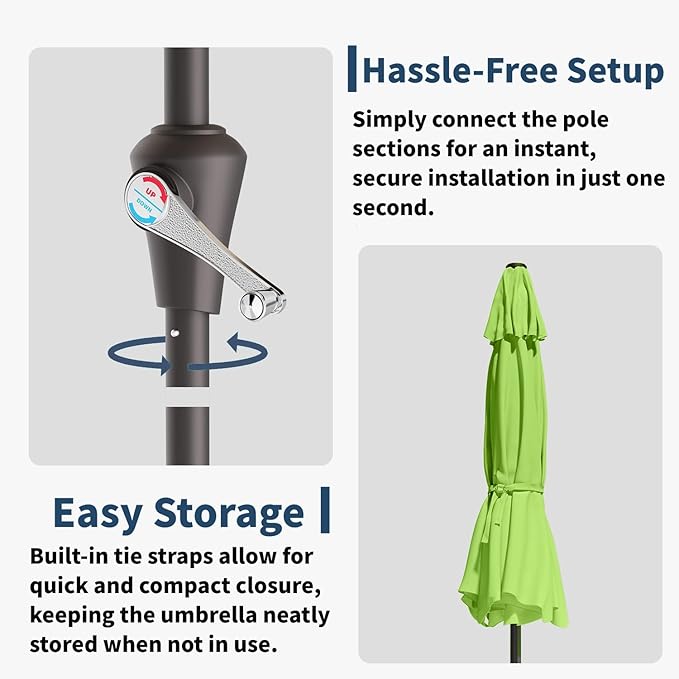 UP
DOWN

Hassle-Free Setup

Simply connect the pole sections for an instant, secure installation in just one second.

Easy Storage

Built-in tie straps allow for quick and compact closure, keeping the umbrella neatly stored when not in use.