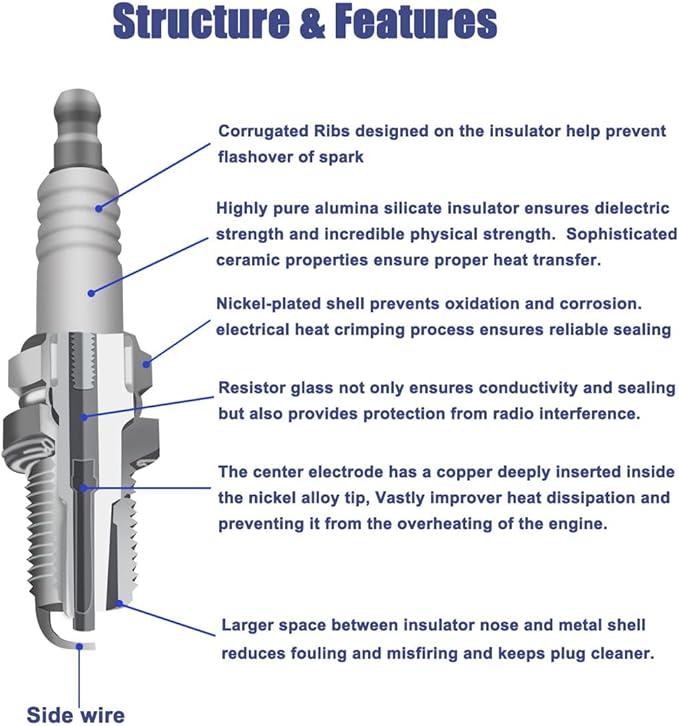 Structure & Features

Corrugated Ribs designed on the insulator help prevent flashover of spark

Highly pure alumina silicate insulator ensures dielectric strength and incredible physical strength. Sophisticated ceramic properties ensure proper heat transfer.

Nickel-plated shell prevents oxidation and corrosion. electrical heat crimping process ensures reliable sealing

Resistor glass not only ensures conductivity and sealing but also provides protection from radio interference.

The center electrode has a copper deeply inserted inside the nickel alloy tip, Vastly improver heat dissipation and preventing it from the overheating of the engine.

Larger space between insulator nose and metal shell reduces fouling and misfiring and keeps plug cleaner.

Side wire