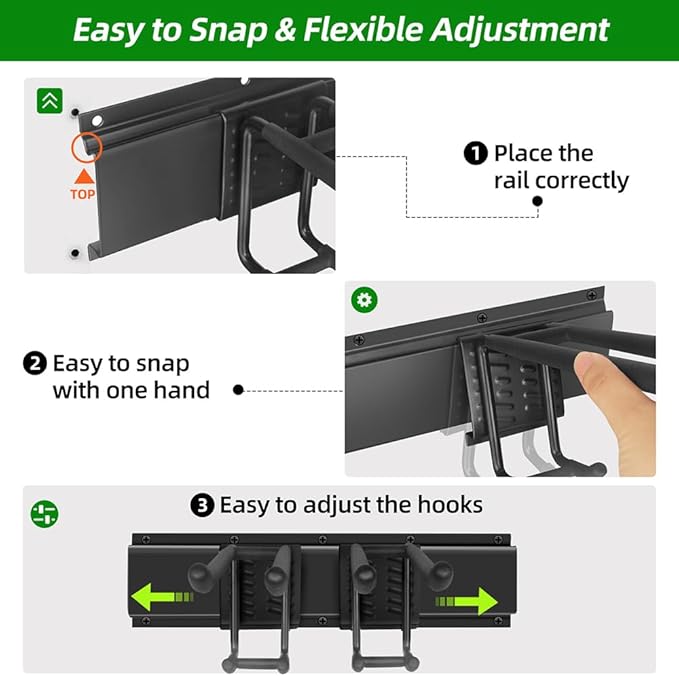 Easy to Snap & Flexible Adjustment

TOP

❶ Place the rail correctly

❷ Easy to snap with one hand

❸ Easy to adjust the hooks