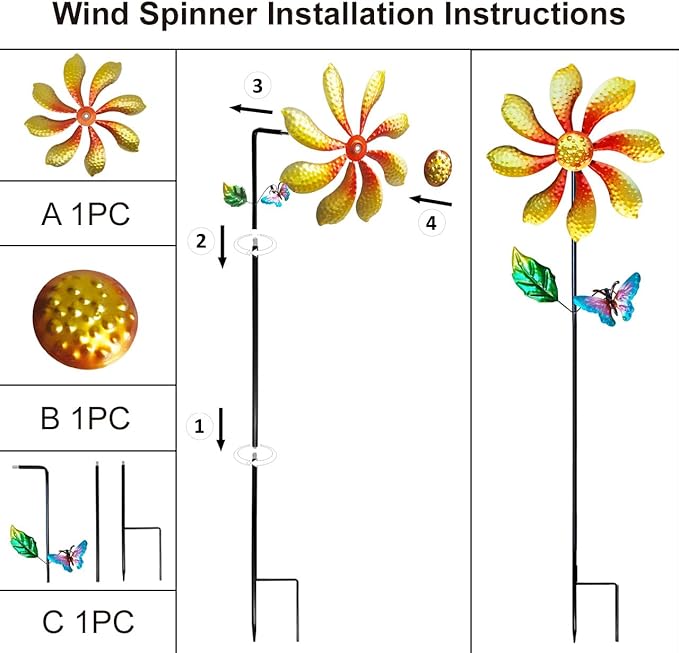 Wind Spinner Installation Instructions

A 1PC

B 1PC

C 1PC

3

4

2

1