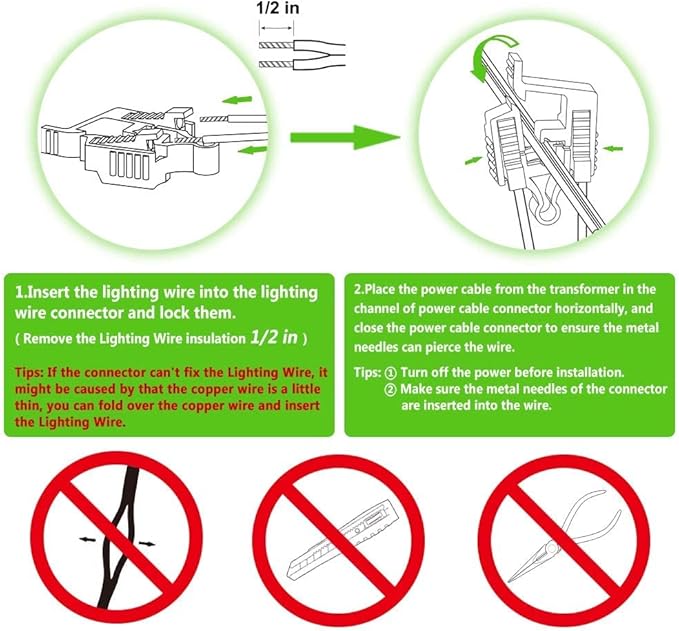 1/2 in

1.Insert the lighting wire into the lighting wire connector and lock them.
( Remove the Lighting Wire insulation 1/2 in )

Tips: If the connector can't fix the Lighting Wire, it might be caused by that the copper wire is a little thin, you can fold over the copper wire and insert the Lighting Wire.

2.Place the power cable from the transformer in the channel of power cable connector horizontally, and close the power cable connector to ensure the metal needles can pierce the wire.

Tips: ① Turn off the power before installation.
② Make sure the metal needles of the connector are inserted into the wire.