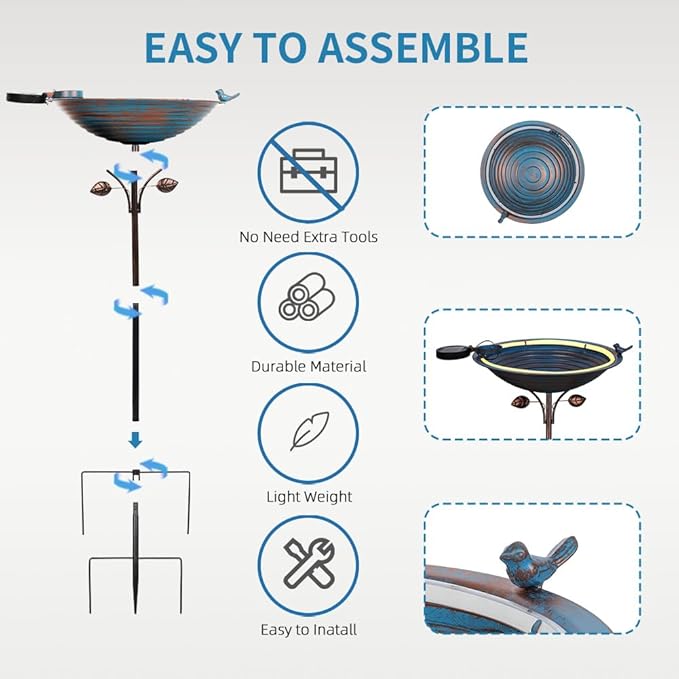 EASY TO ASSEMBLE

No Need Extra Tools

Durable Material

Light Weight

Easy to Inatall