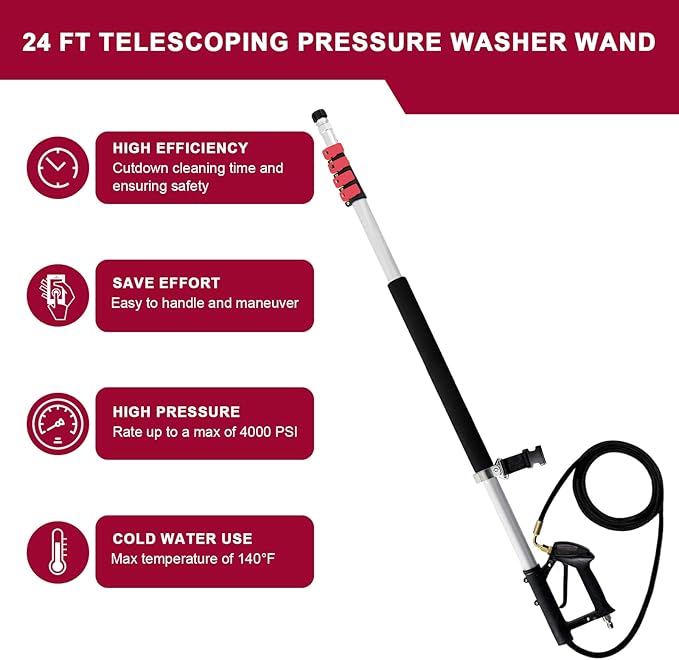 24 FT TELESCOPING PRESSURE WASHER WAND

HIGH EFFICIENCY
Cutdown cleaning time and ensuring safety

SAVE EFFORT
Easy to handle and maneuver

HIGH PRESSURE
Rate up to a max of 4000 PSI

COLD WATER USE
Max temperature of 140°F