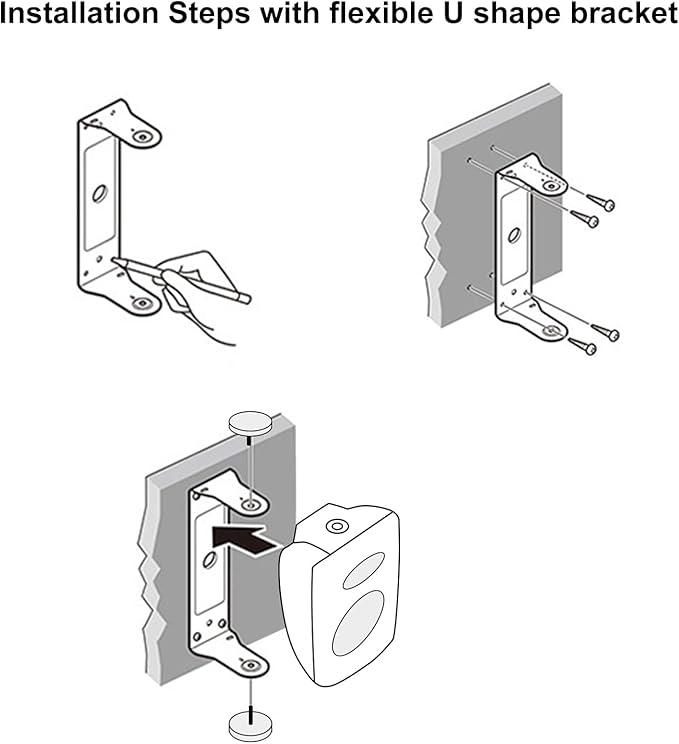 Installation Steps with flexible U shape bracket