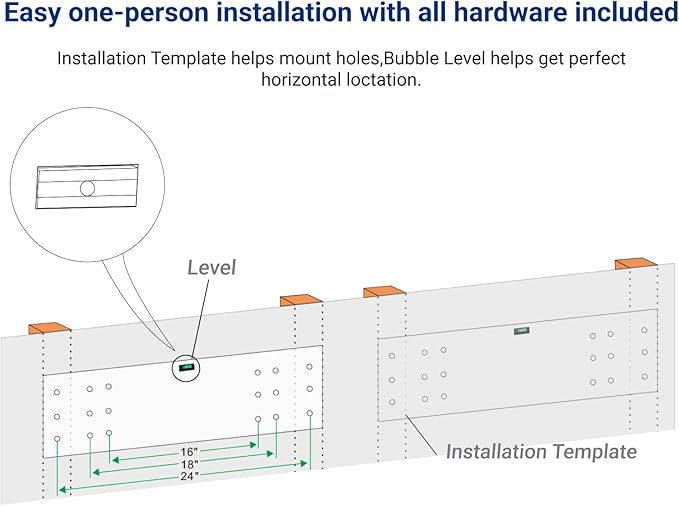 Easy one-person installation with all hardware included

Installation Template helps mount holes,Bubble Level helps get perfect horizontal loctation.

Level

16"
18"
24"

Installation Template