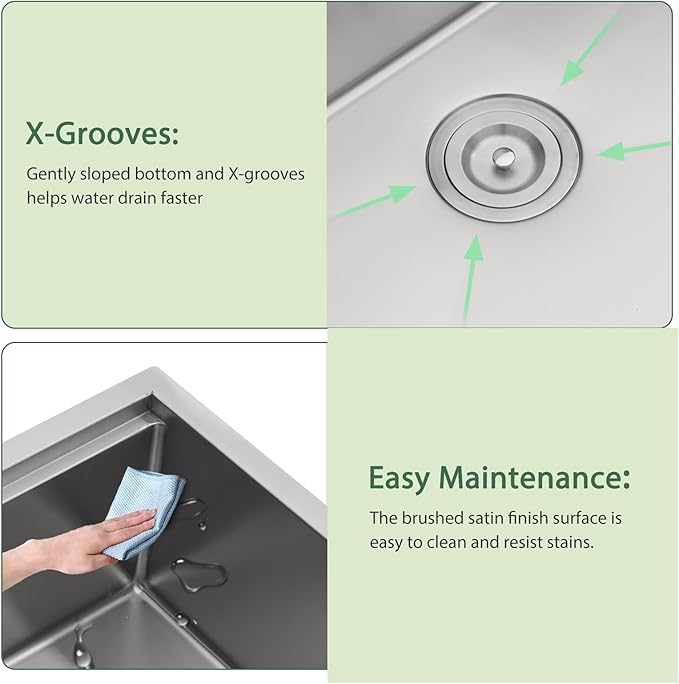 X-Grooves:

Gently sloped bottom and X-grooves helps water drain faster

Easy Maintenance:

The brushed satin finish surface is easy to clean and resist stains.