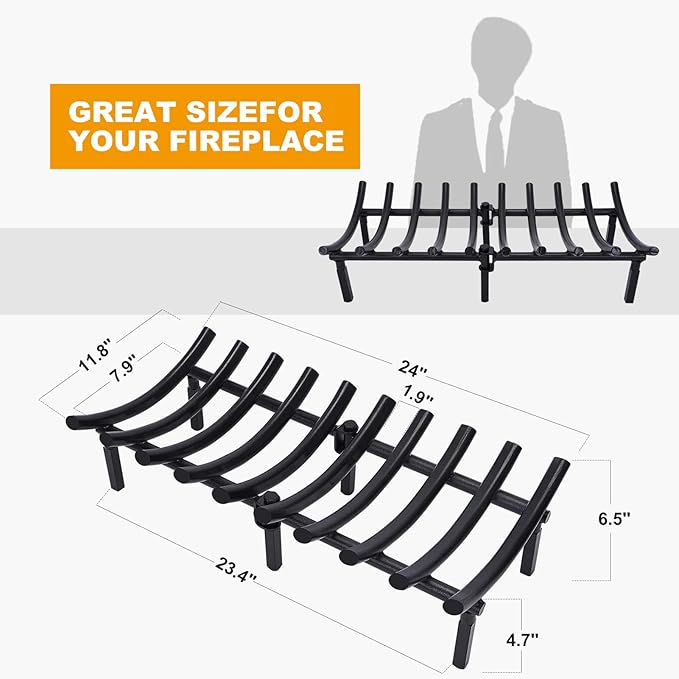 GREAT SIZEFOR YOUR FIREPLACE

11.8"
7.9"
24"
1.9"
6.5"
23.4"
4.7"