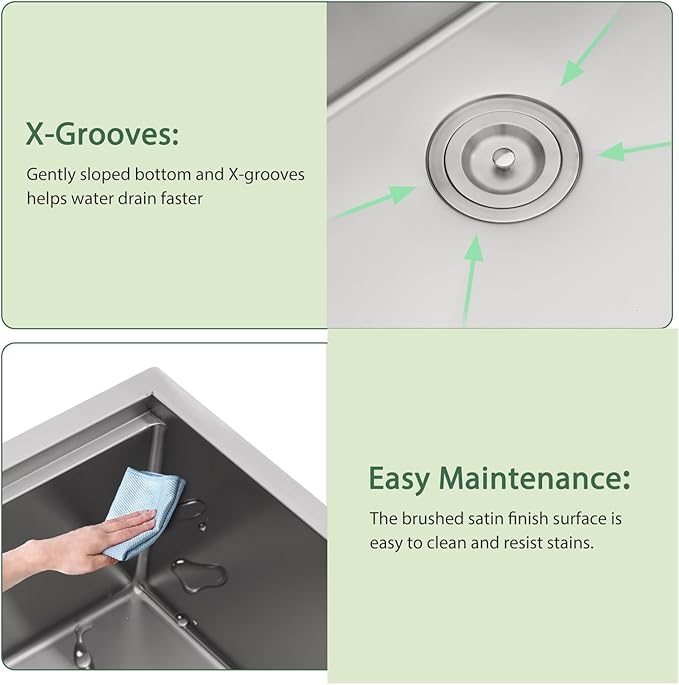 X-Grooves:

Gently sloped bottom and X-grooves helps water drain faster

Easy Maintenance:

The brushed satin finish surface is easy to clean and resist stains.