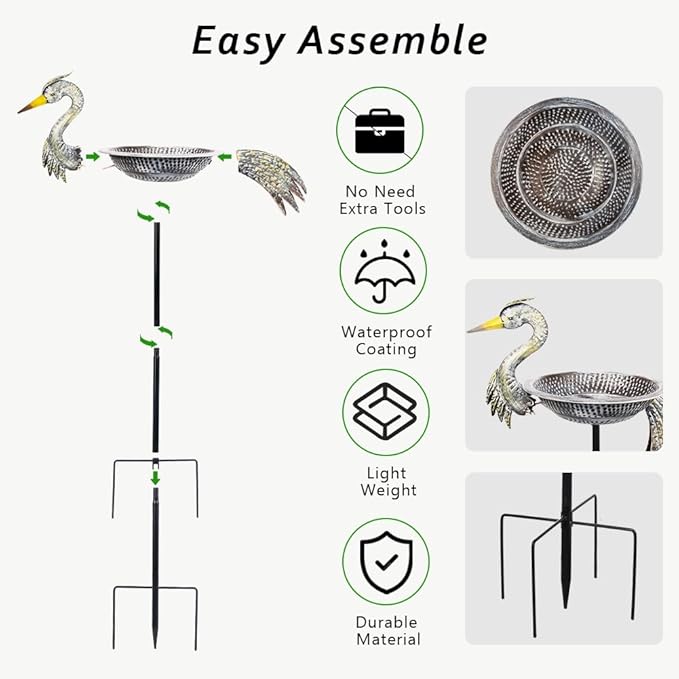 Easy Assemble

No Need Extra Tools

Waterproof Coating

Light Weight

Durable Material