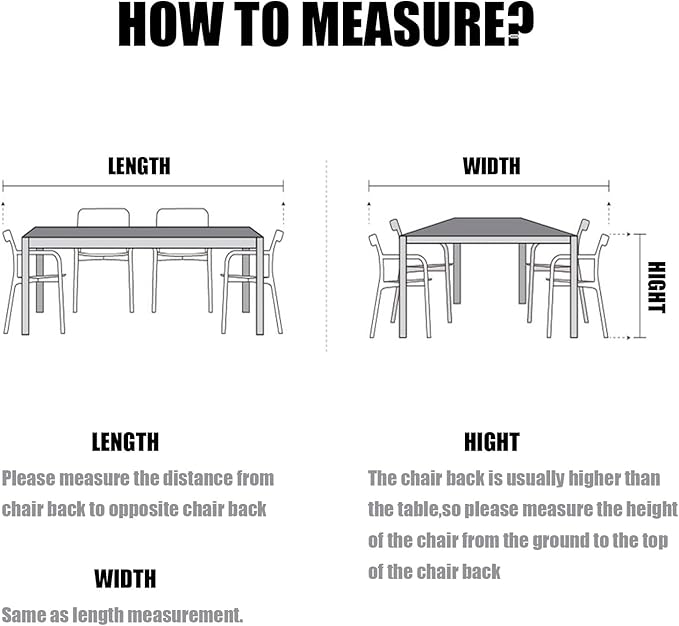 HOW TO MEASURE?

LENGTH

WIDTH

HIGHT

LENGTH

Please measure the distance from chair back to opposite chair back

WIDTH

Same as length measurement.

HIGHT

The chair back is usually higher than the table,so please measure the height of the chair from the ground to the top of the chair back