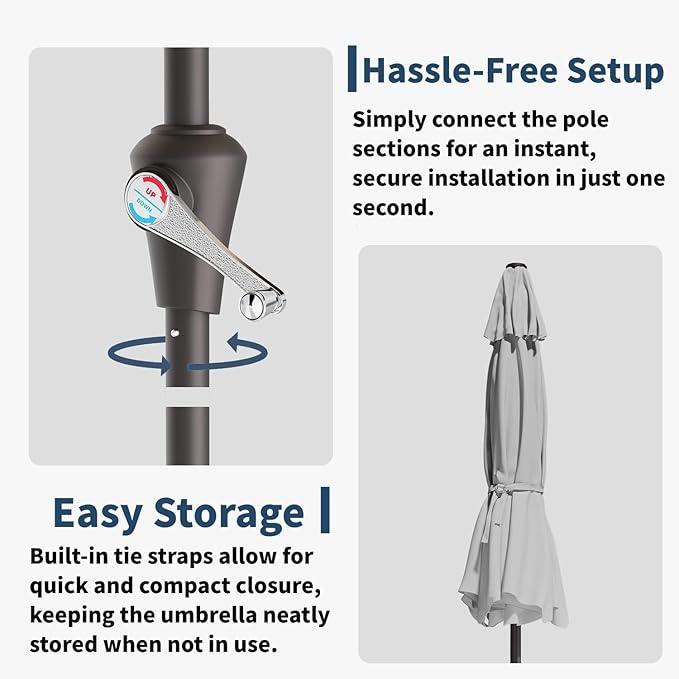 UP
DOWN

Hassle-Free Setup

Simply connect the pole sections for an instant, secure installation in just one second.

Easy Storage

Built-in tie straps allow for quick and compact closure, keeping the umbrella neatly stored when not in use.